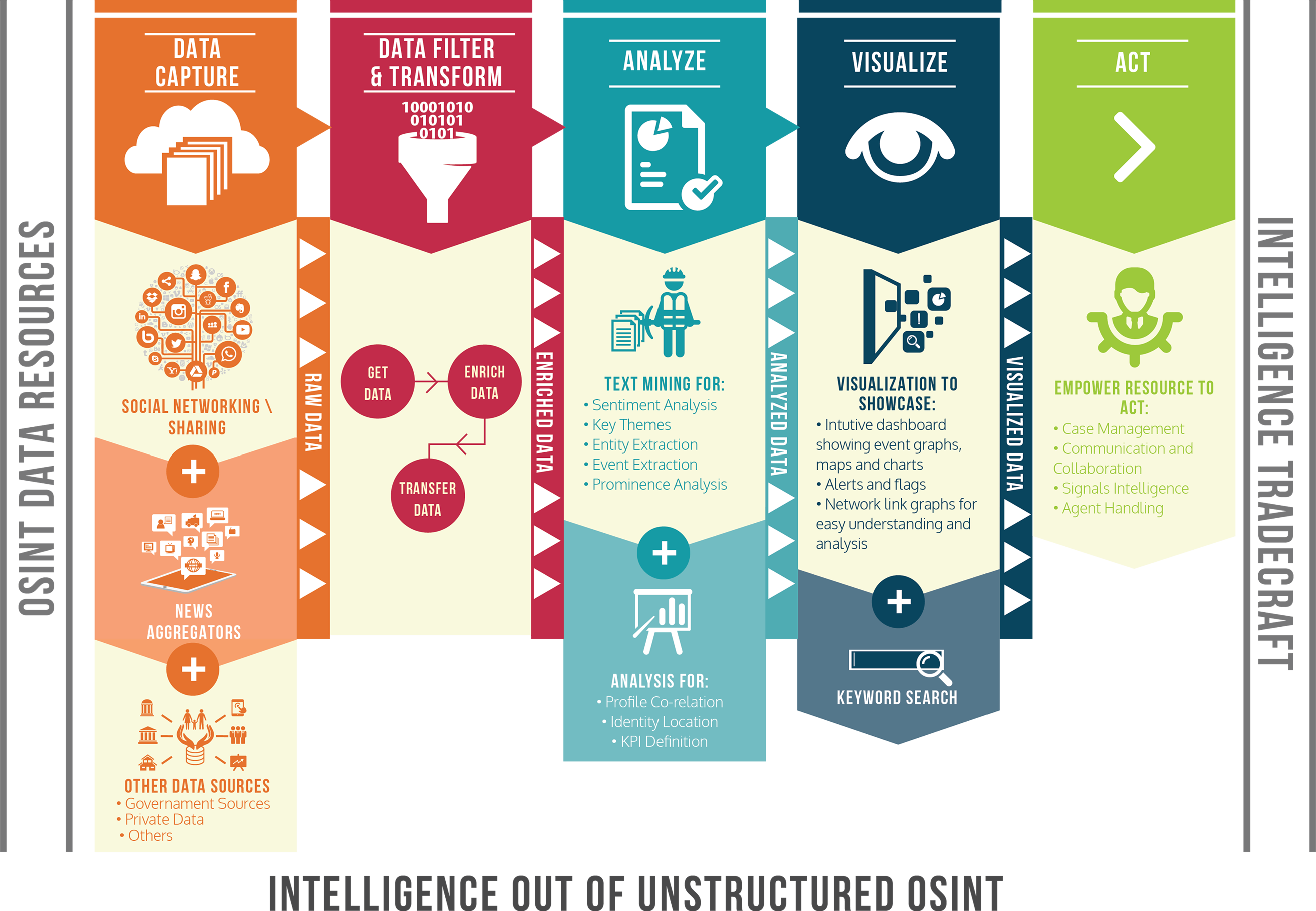 OSINT DATA RESOURCES

DATA CAPTURE

SOCIAL NETWORKING \ SHARING

+

NEWS AGGREGATORS

+

OTHER DATA SOURCES
• Governament Sources
• Private Data
• Others

RAW DATA

DATA FILTER & TRANSFORM

10001010
010101
0101

GET DATA

ENRICH DATA

TRANSFER DATA

ENRICHED DATA

ANALYZE

TEXT MINING FOR:
• Sentiment Analysis
• Key Themes
• Entity Extraction
• Event Extraction
• Prominence Analysis

+

ANALYSIS FOR:
• Profile Co-relation
• Identity Location
• KPI Definition

ANALYZED DATA

VISUALIZE

VISUALIZATION TO SHOWCASE:
• Intutive dashboard showing event graphs, maps and charts
• Alerts and flags
• Network link graphs for easy understanding and analysis

+

KEYWORD SEARCH

VISUALIZED DATA

ACT

EMPOWER RESOURCE TO ACT:
• Case Management
• Communication and Collaboration
• Signals Intelligence
• Agent Handling

INTELLIGENCE TRADECRAFT

INTELLIGENCE OUT OF UNSTRUCTURED OSINT